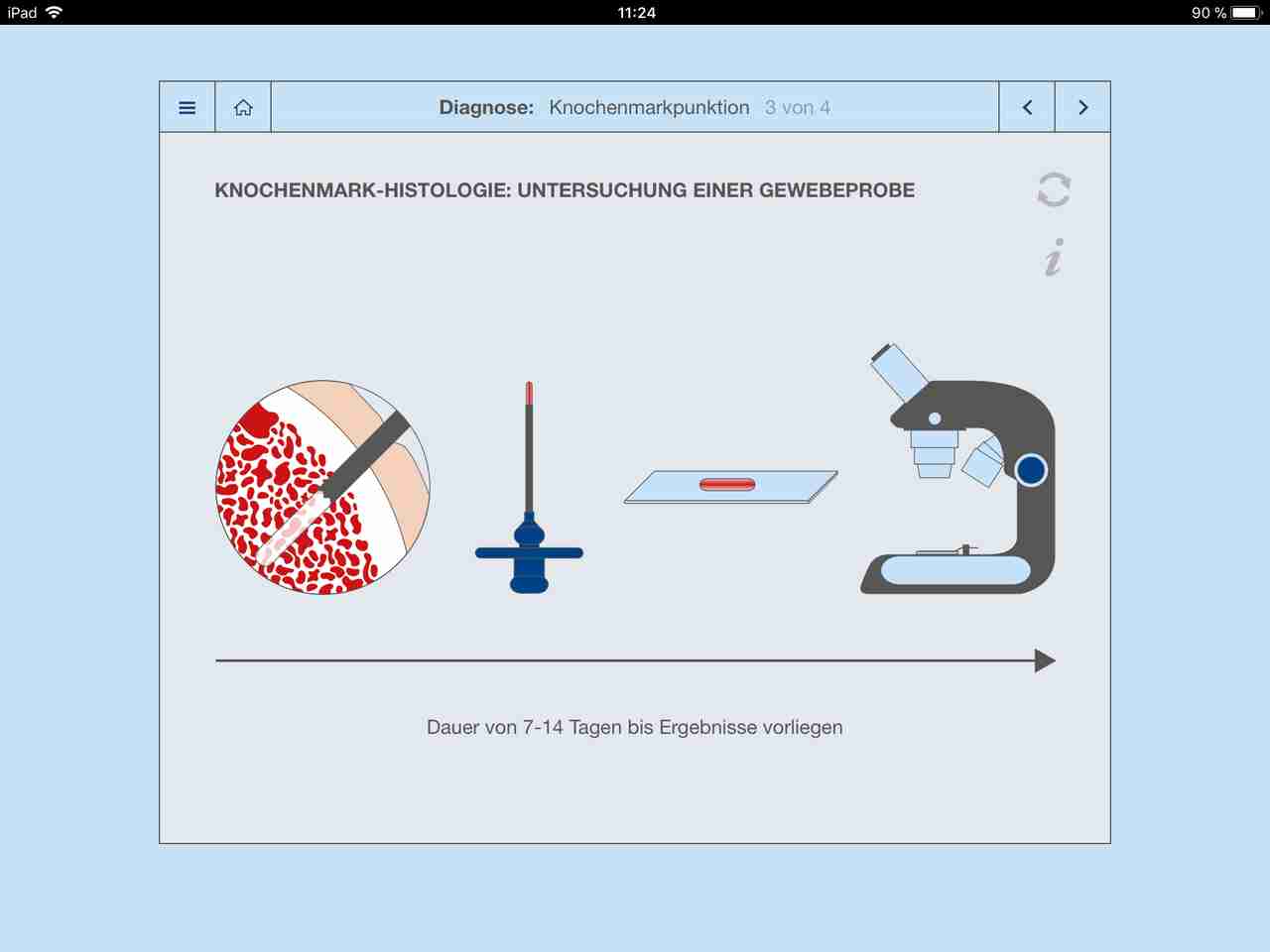 iPad 11:24 90 %

Diagnose: Knochenmarkpunktion 3 von 4

KNOCHENMARK-HISTOLOGIE: UNTERSUCHUNG EINER GEWEBEPROBE

i

Dauer von 7-14 Tagen bis Ergebnisse vorliegen